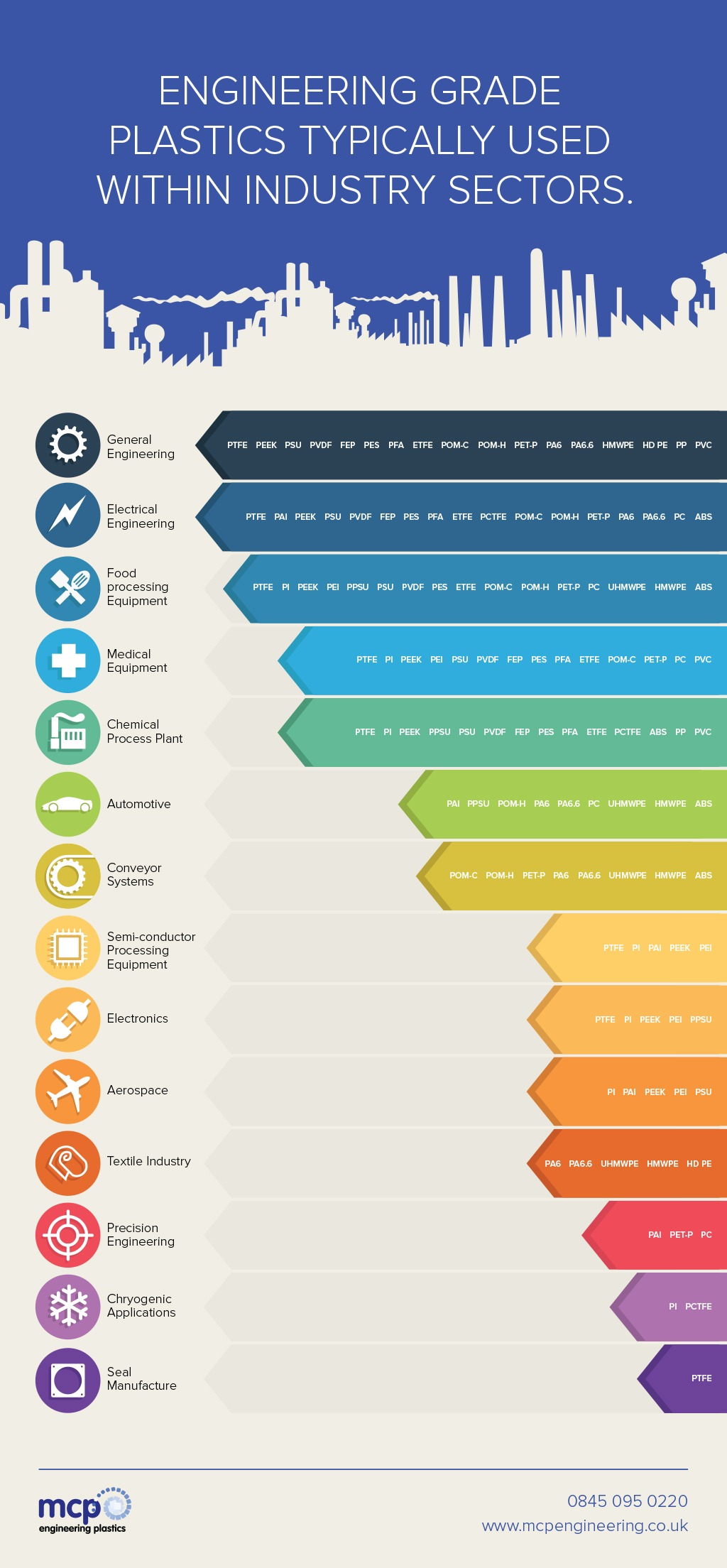 ENGINEERING GRADE PLASTICS TYPICALLY USED WITHIN INDUSTRY SECTORS.

General Engineering
PTFE PEEK PSU PVDF FEP PES PFA ETFE POM-C POM-H PET-P PA6 PA6.6 HMWPE HD PE PP PVC

Electrical Engineering
PTFE PAI PEEK PSU PVDF FEP PES PFA ETFE PCTFE POM-C POM-H PET-P PA6 PA6.6 PC ABS

Food processing Equipment
PTFE PI PEEK PEI PPSU PSU PVDF PES ETFE POM-C POM-H PET-P PC UHMWPE HMWPE ABS

Medical Equipment
PTFE PI PEEK PEI PSU PVDF FEP PES PFA ETFE POM-C PET-P PC PVC

Chemical Process Plant
PTFE PI PEEK PPSU PSU PVDF FEP PES PFA ETFE PCTFE ABS PP PVC

Automotive
PAI PPSU POM-H PA6 PA6.6 PC UHMWPE HMWPE ABS

Conveyor Systems
POM-C POM-H PET-P PA6 PA6.6 UHMWPE HMWPE ABS

Semi-conductor Processing Equipment
PTFE PI PAI PEEK PEI

Electronics
PTFE PI PEEK PEI PPSU

Aerospace
PI PAI PEEK PEI PSU

Textile Industry
PA6 PA6.6 UHMWPE HMWPE HD PE

Precision Engineering
PAI PET-P PC

Chryogenic Applications
PI PCTFE

Seal Manufacture
PTFE

mcp engineering plastics

0845 095 0220
www.mcpengineering.co.uk